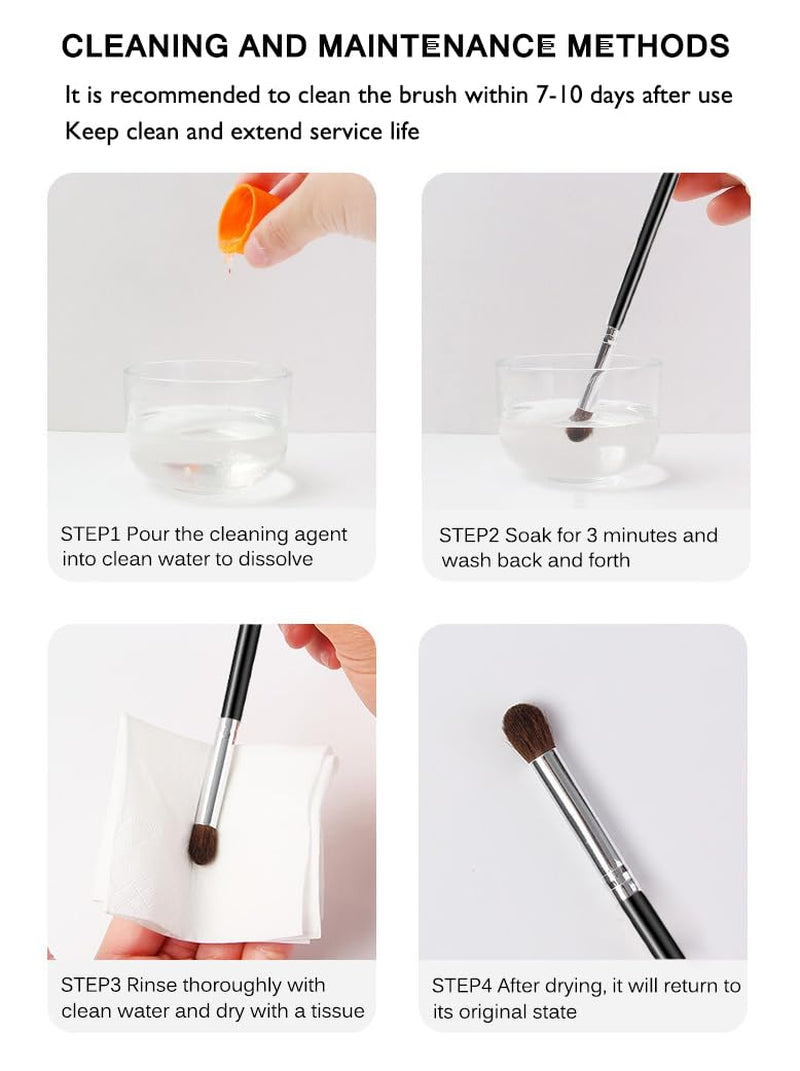 CLEANING AND MAINTENANCE METHODS

It is recommended to clean the brush within 7-10 days after use
Keep clean and extend service life

STEP1 Pour the cleaning agent into clean water to dissolve

STEP2 Soak for 3 minutes and wash back and forth

STEP3 Rinse thoroughly with clean water and dry with a tissue

STEP4 After drying, it will return to its original state