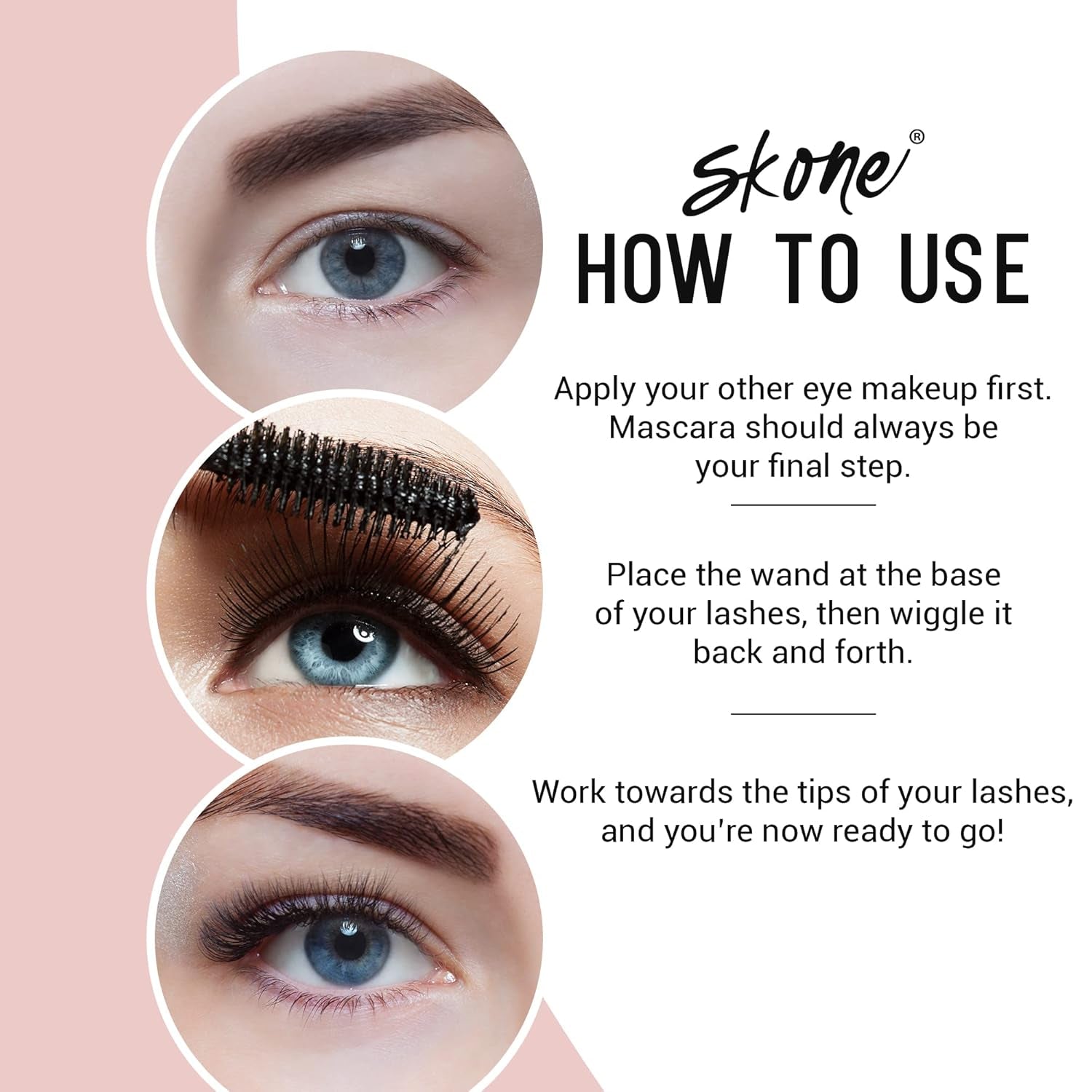 Skone®
HOW TO USE

Apply your other eye makeup first. Mascara should always be your final step.

Place the wand at the base of your lashes, then wiggle it back and forth.

Work towards the tips of your lashes, and you're now ready to go!