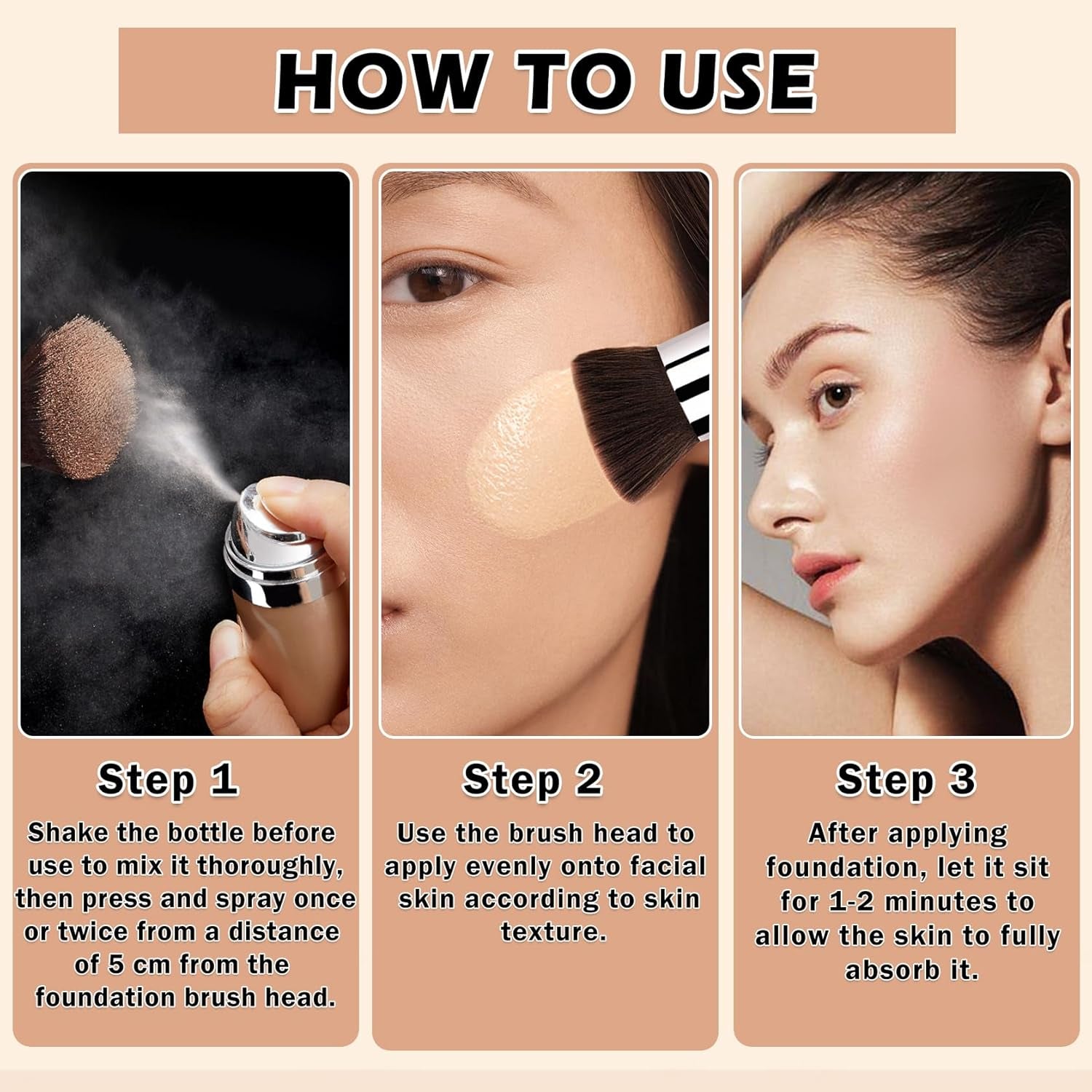 HOW TO USE

Step 1

Shake the bottle before use to mix it thoroughly, then press and spray once or twice from a distance of 5 cm from the foundation brush head.

Step 2

Use the brush head to apply evenly onto facial skin according to skin texture.

Step 3

After applying foundation, let it sit for 1-2 minutes to allow the skin to fully absorb it.